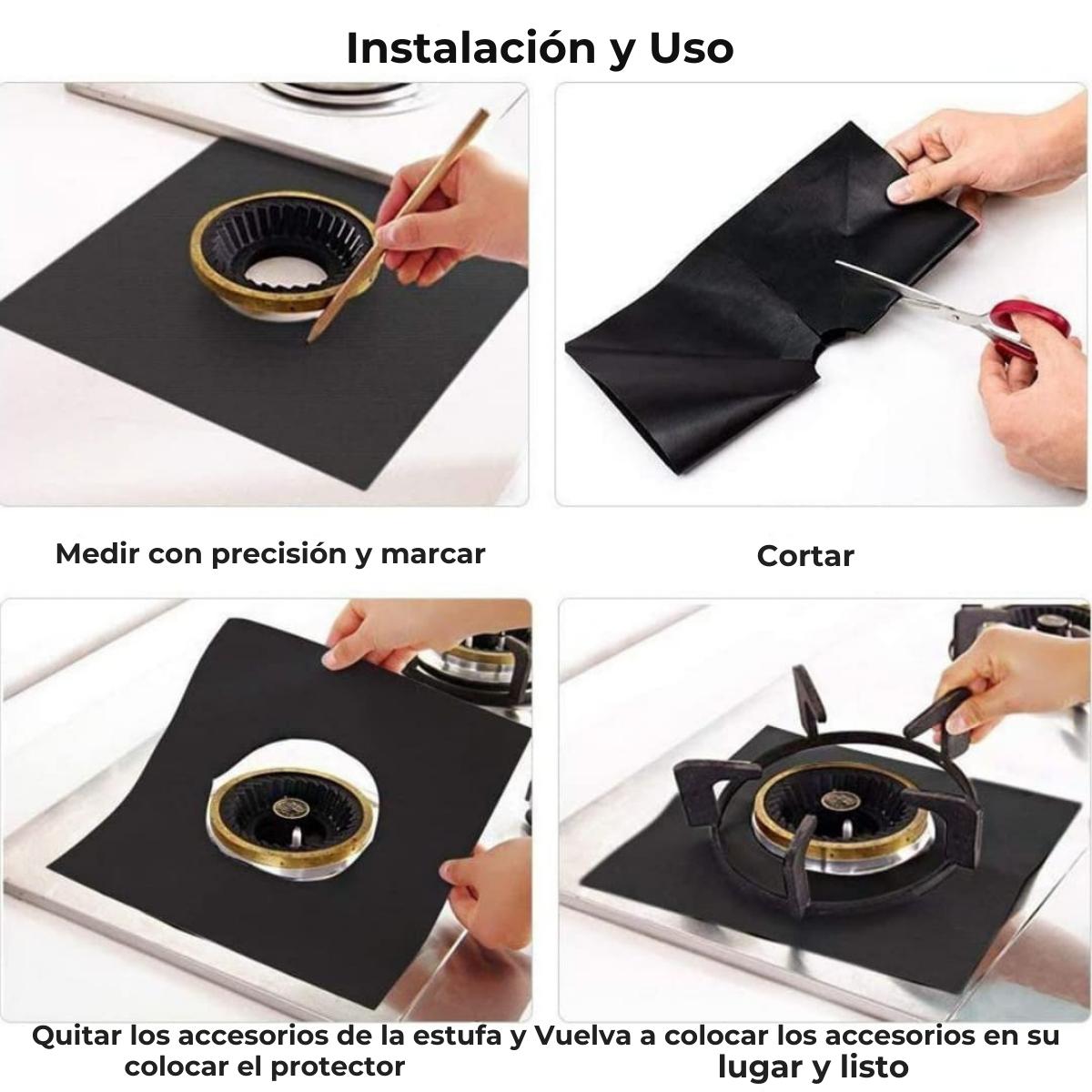 Instalación y Uso

Medir con precisión y marcar

Cortar

Quitar los accesorios de la estufa y colocar el protector

Vuelva a colocar los accesorios en su lugar y listo