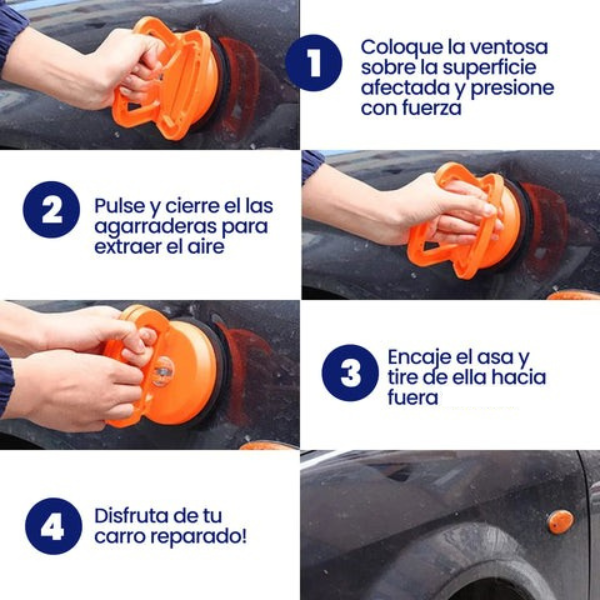 1 Coloque la ventosa sobre la superficie afectada y presione con fuerza

2 Pulse y cierre el las agarraderas para extraer el aire

3 Encaje el asa y tire de ella hacia fuera

4 Disfruta de tu carro reparado!