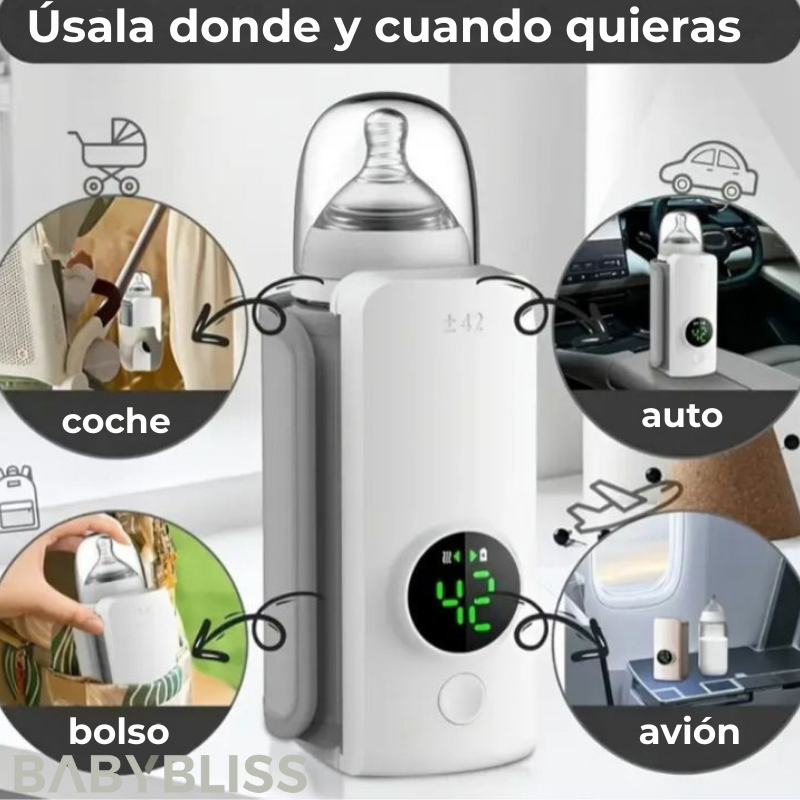 Úsala donde y cuando quieras

±42

coche

auto

42

bolso

avión

BABYBLISS