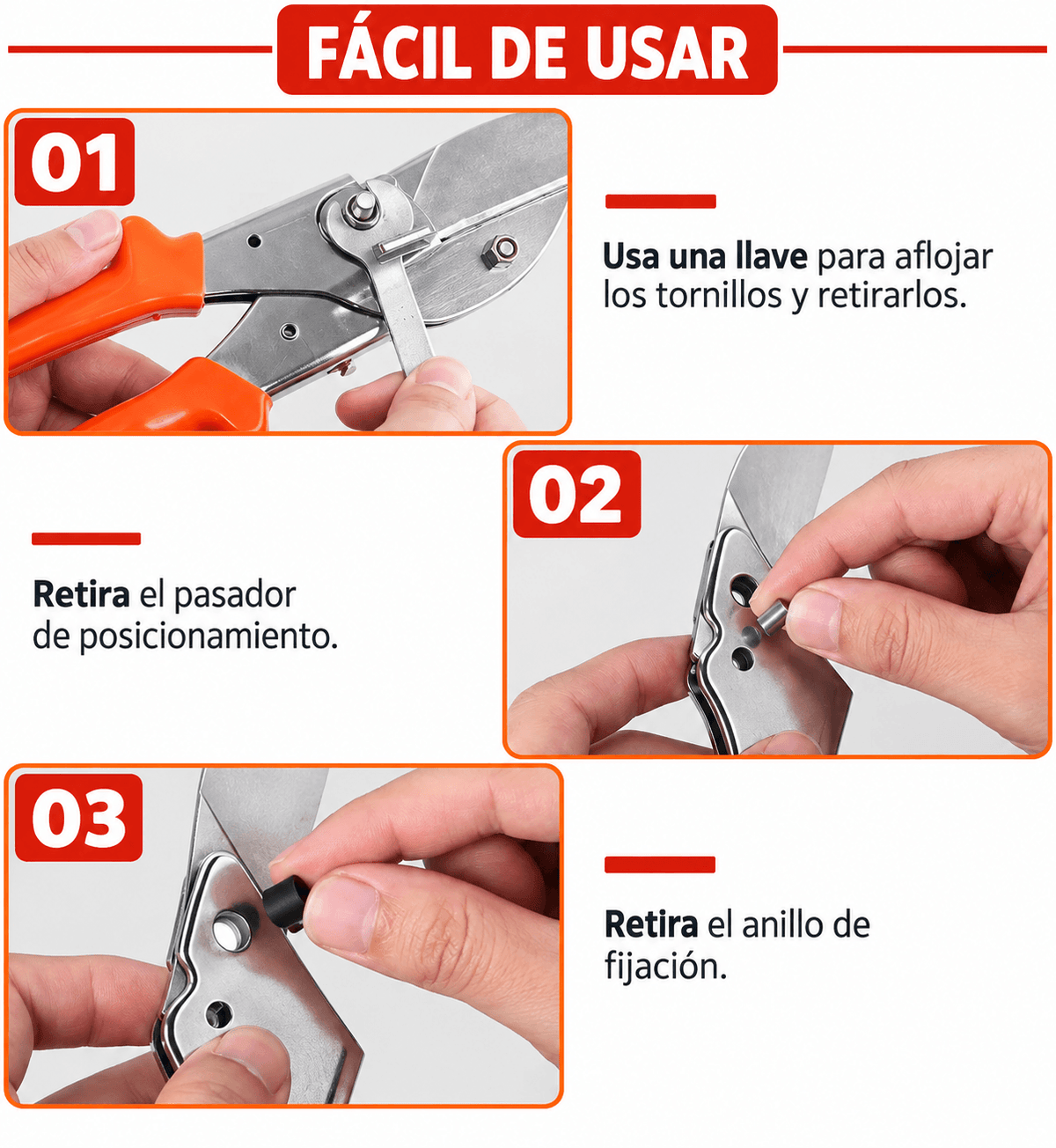 FÁCIL DE USAR

01

Usa una llave para aflojar los tornillos y retirarlos.

02

Retira el pasador de posicionamiento.

03

Retira el anillo de fijación.