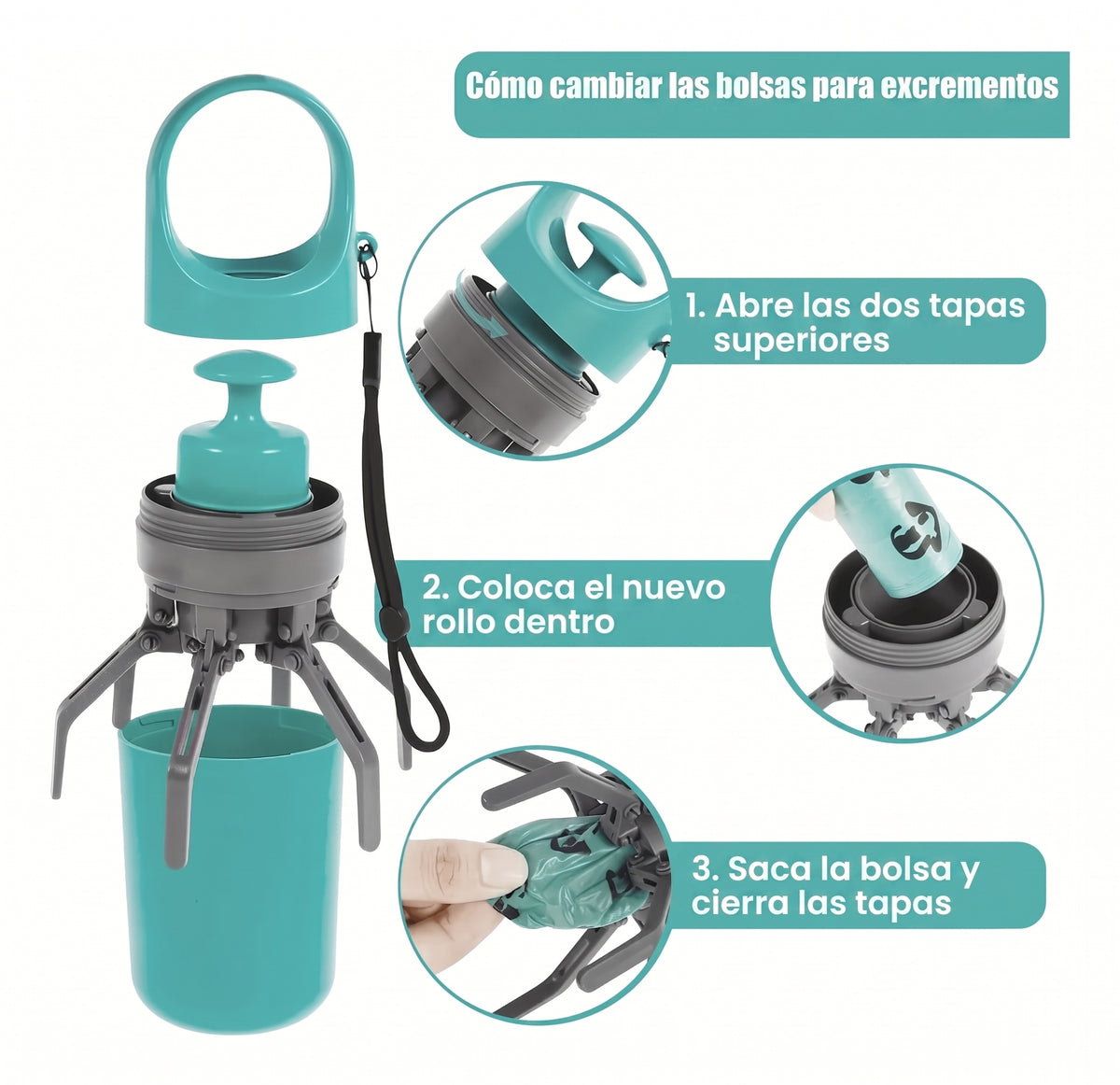 Cómo cambiar las bolsas para excrementos

1. Abre las dos tapas superiores

2. Coloca el nuevo rollo dentro

3. Saca la bolsa y cierra las tapas